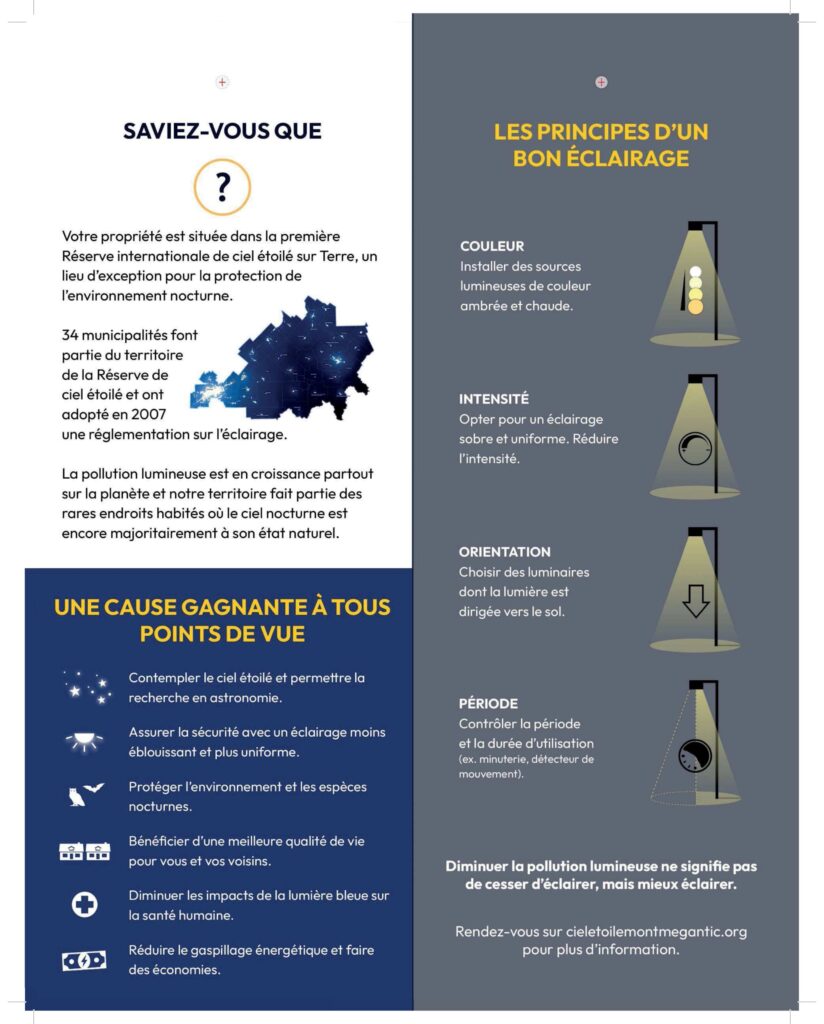 SAVIEZ-VOUS QUE

?

Votre propriété est située dans la première Réserve internationale de ciel étoilé sur Terre, un lieu d'exception pour la protection de l'environnement nocturne.

34 municipalités font partie du territoire de la Réserve de ciel étoilé et ont adopté en 2007 une réglementation sur l'éclairage.

La pollution lumineuse est en croissance partout sur la planète et notre territoire fait partie des rares endroits habités où le ciel nocturne est encore majoritairement à son état naturel.

UNE CAUSE GAGNANTE À TOUS POINTS DE VUE

Contempler le ciel étoilé et permettre la recherche en astronomie.

Assurer la sécurité avec un éclairage moins éblouissant et plus uniforme.

Protéger l'environnement et les espèces nocturnes.

Bénéficier d'une meilleure qualité de vie pour vous et vos voisins.

Diminuer les impacts de la lumière bleue sur la santé humaine.

Réduire le gaspillage énergétique et faire des économies.

LES PRINCIPES D'UN BON ÉCLAIRAGE

COULEUR
Installer des sources lumineuses de couleur ambrée et chaude.

INTENSITÉ
Opter pour un éclairage sobre et uniforme. Réduire l'intensité.

ORIENTATION
Choisir des luminaires dont la lumière est dirigée vers le sol.

PÉRIODE
Contrôler la période et la durée d'utilisation (ex. minuterie, détecteur de mouvement).

Diminuer la pollution lumineuse ne signifie pas de cesser d'éclairer, mais mieux éclairer.

Rendez-vous sur cieletoilemontmegantic.org pour plus d'information.