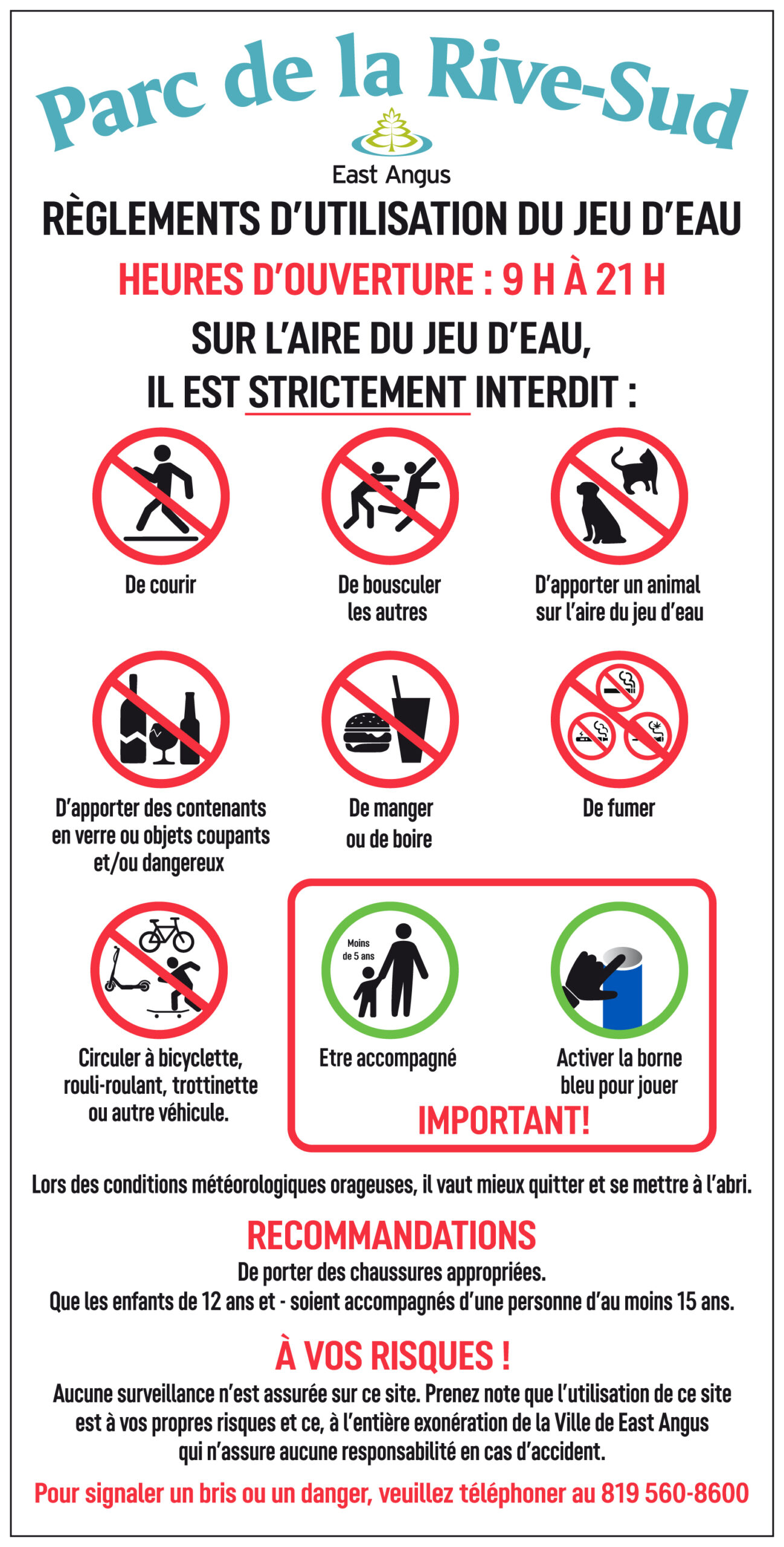 Parc de la Rive-Sud

East Angus

RÈGLEMENTS D'UTILISATION DU JEU D'EAU

HEURES D'OUVERTURE : 9 H À 21 H

SUR L'AIRE DU JEU D'EAU, IL EST STRICTEMENT INTERDIT :

De courir

De bousculer les autres

D'apporter un animal sur l'aire du jeu d'eau

D'apporter des contenants en verre ou objets coupants et/ou dangereux

De manger ou de boire

De fumer

Circuler à bicyclette, rouli-roulant, trottinette ou autre véhicule.

Moins de 5 ans

Etre accompagné

Activer la borne bleu pour jouer

IMPORTANT!

Lors des conditions météorologiques orageuses, il vaut mieux quitter et se mettre à l'abri.

RECOMMANDATIONS

De porter des chaussures appropriées.
Que les enfants de 12 ans et - soient accompagnés d'une personne d'au moins 15 ans.

À VOS RISQUES !

Aucune surveillance n'est assurée sur ce site. Prenez note que l'utilisation de ce site est à vos propres risques et ce, à l'entière exonération de la Ville de East Angus qui n'assure aucune responsabilité en cas d'accident.

Pour signaler un bris ou un danger, veuillez téléphoner au 819 560-8600